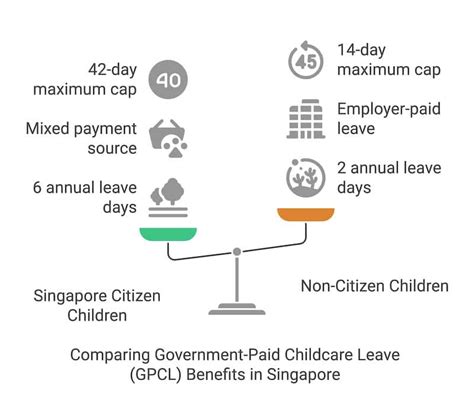 42-day maximum cap

40

Mixed payment source

6 annual leave days

45

14-day maximum cap

Employer-paid leave

2 annual leave days

Singapore Citizen Children

Non-Citizen Children

Comparing Government-Paid Childcare Leave (GPCL) Benefits in Singapore